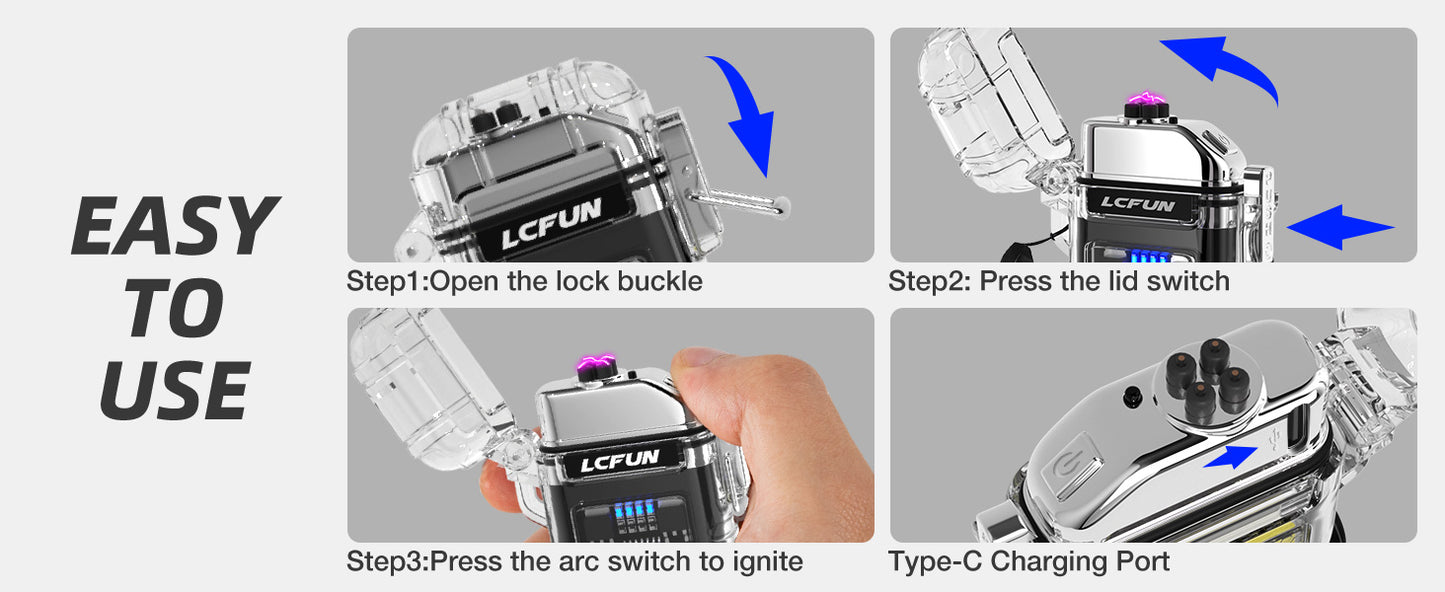 EASY TO USE

LCFUN

Step1:Open the lock buckle

LCFUN

Step2: Press the lid switch

LCFUN

Step3:Press the arc switch to ignite

Type-C Charging Port