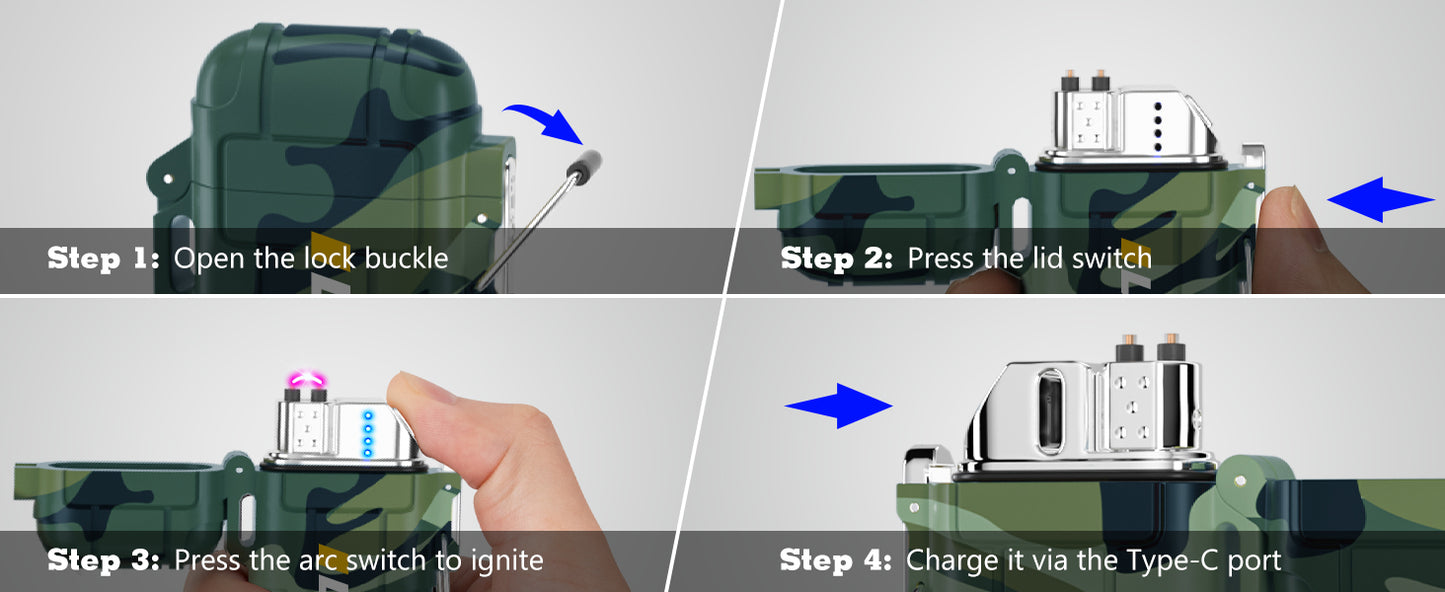 Step 1: Open the lock buckle

Step 2: Press the lid switch

Step 3: Press the arc switch to ignite

Step 4: Charge it via the Type-C port