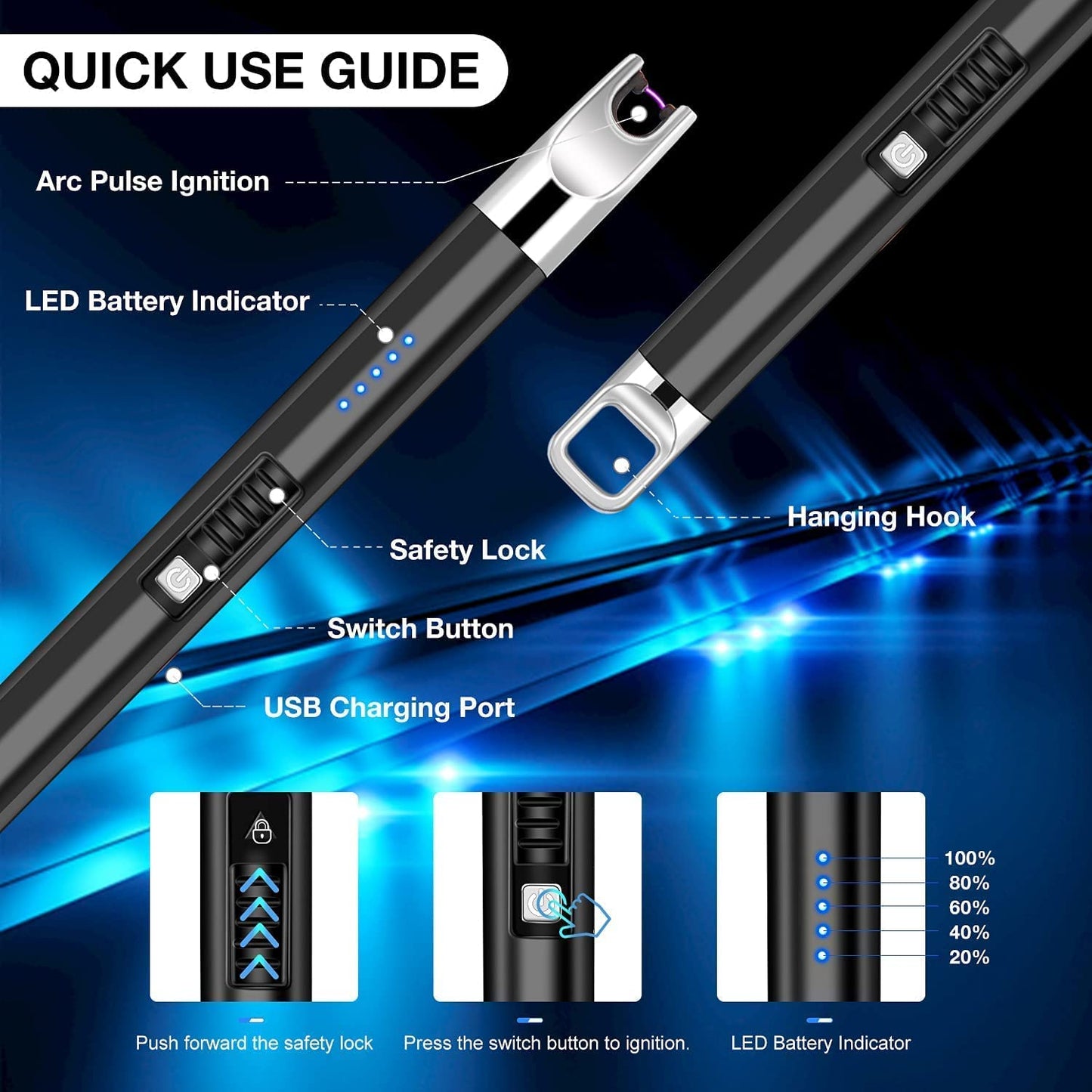 QUICK USE GUIDE

Arc Pulse Ignition

LED Battery Indicator

Hanging Hook

Safety Lock

Switch Button

USB Charging Port

100%
80%
60%
40%
20%

Push forward the safety lock

Press the switch button to ignition.

LED Battery Indicator