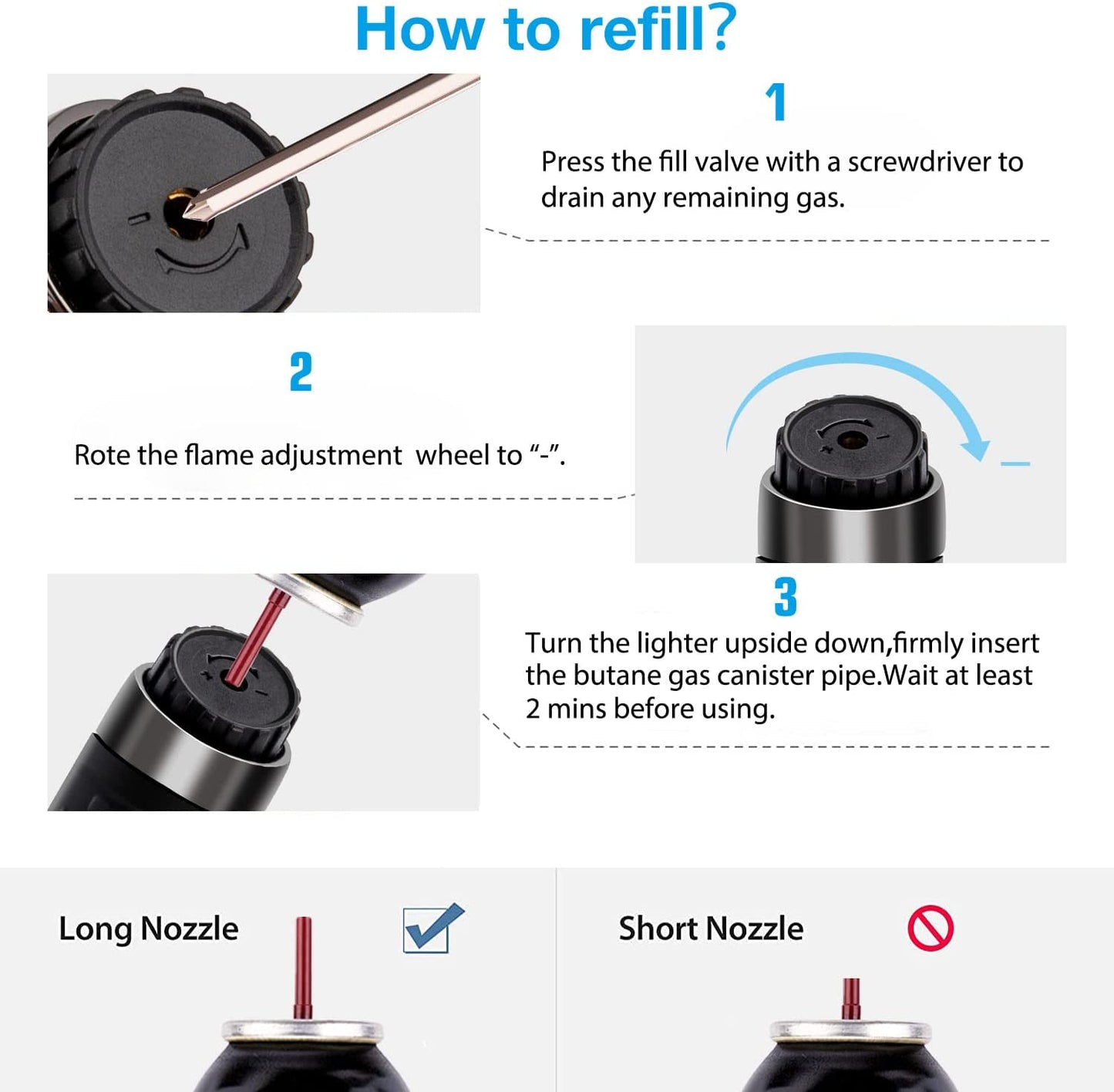 How to refill?

1

Press the fill valve with a screwdriver to drain any remaining gas.

2

Rote the flame adjustment wheel to “-”.

3

Turn the lighter upside down,firmly insert the butane gas canister pipe.Wait at least 2 mins before using.

Long Nozzle

Short Nozzle