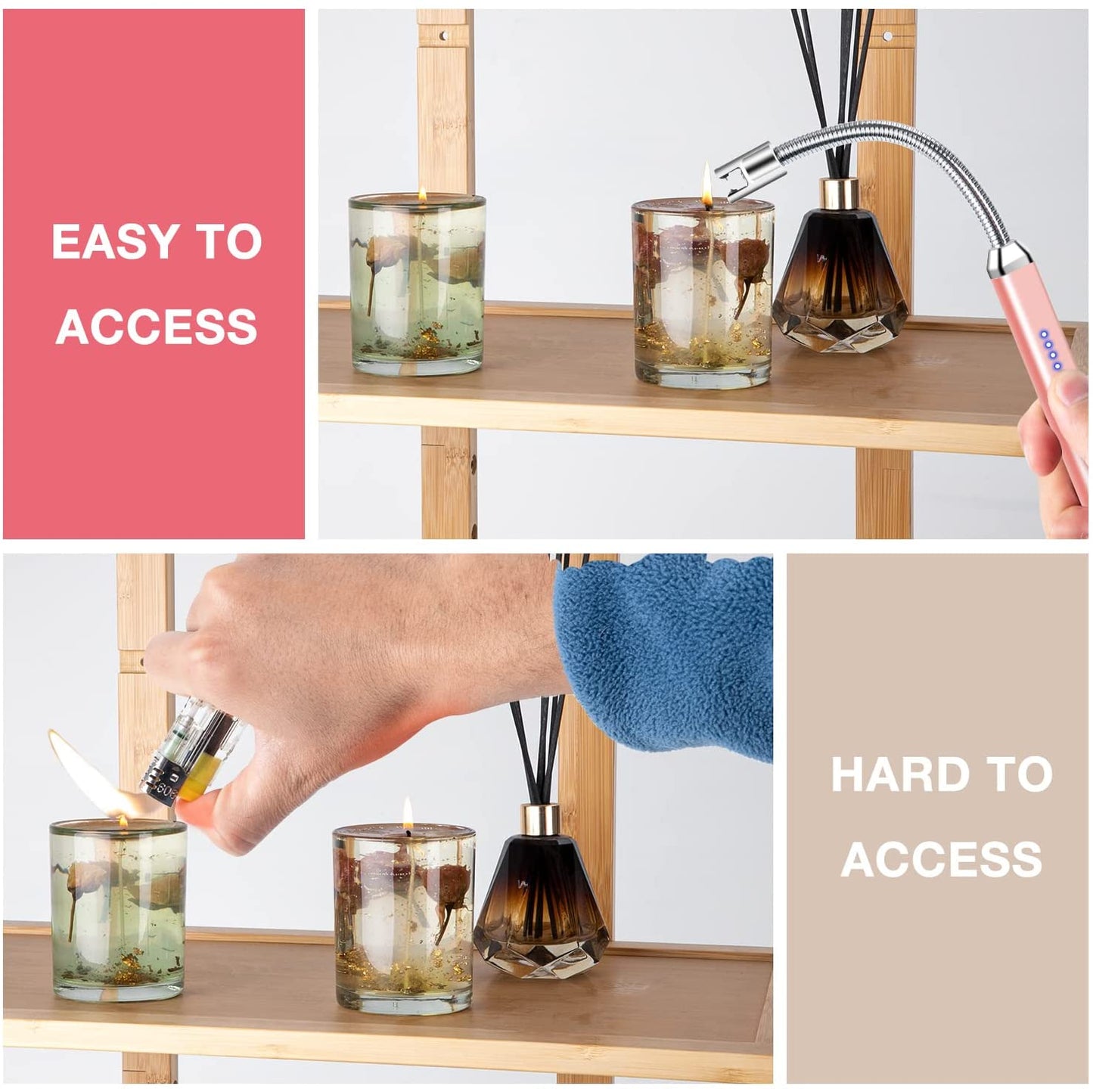 EASY TO ACCESS

HARD TO ACCESS