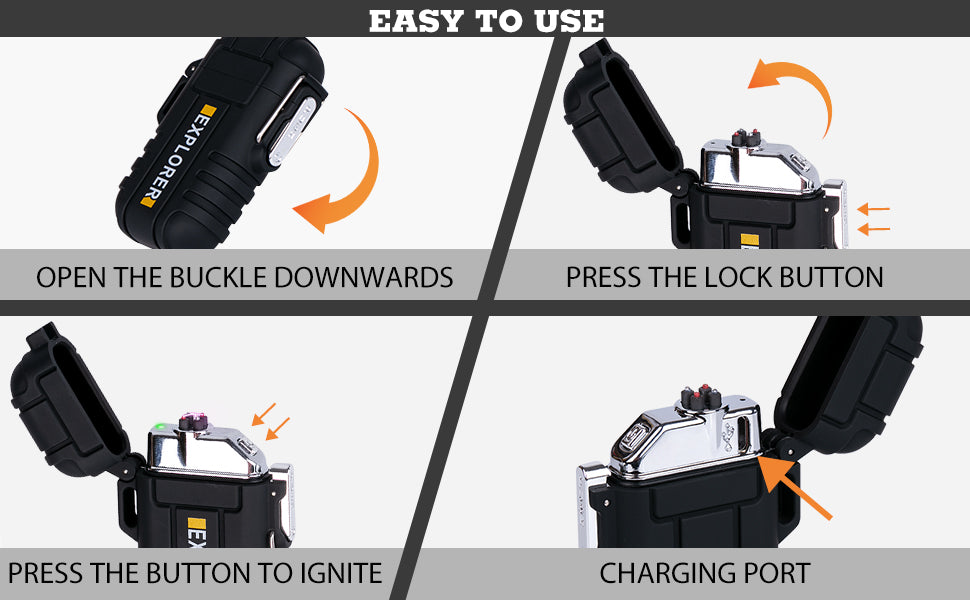 EASY TO USE

EXPLORER

OPEN THE BUCKLE DOWNWARDS

PRESS THE LOCK BUTTON

EX

PRESS THE BUTTON TO IGNITE

CHARGING PORT