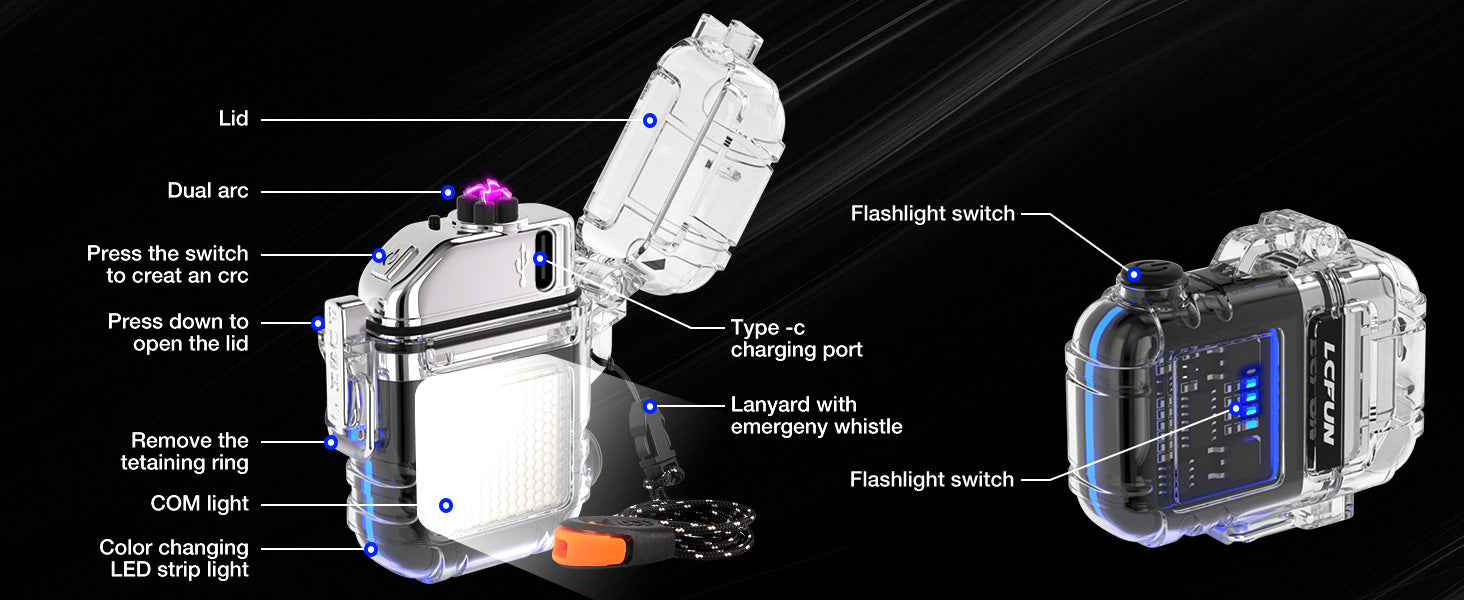 Lid

Dual arc

Press the switch to creat an crc

Press down to open the lid

Remove the tetaining ring

COM light

Color changing LED strip light

Type -c charging port

Lanyard with emergeny whistle

Flashlight switch

Flashlight switch

LCFUN